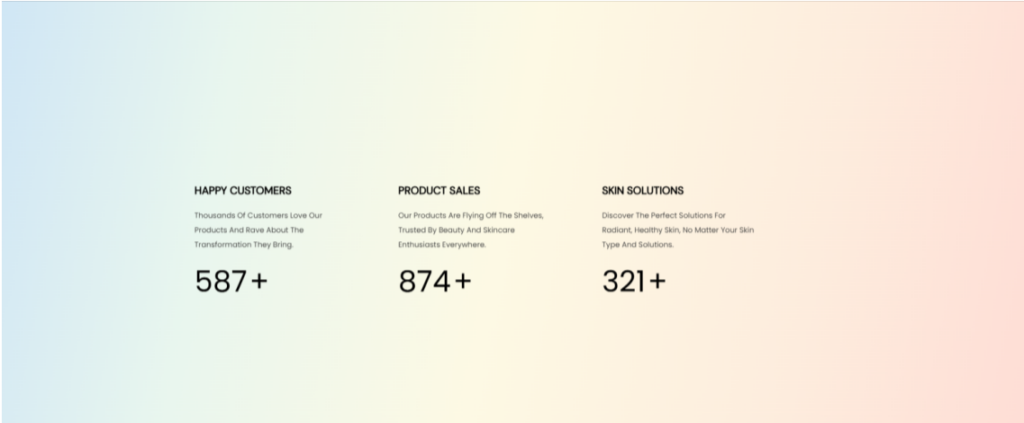 HAPPY CUSTOMERS

Thousands Of Customers Love Our Products And Rave About The Transformation They Bring.

587+

PRODUCT SALES

Our Products Are Flying Off The Shelves, Trusted By Beauty And Skincare Enthusiasts Everywhere.

874+

SKIN SOLUTIONS

Discover The Perfect Solutions For Radiant, Healthy Skin, No Matter Your Skin Type And Solutions.

321+